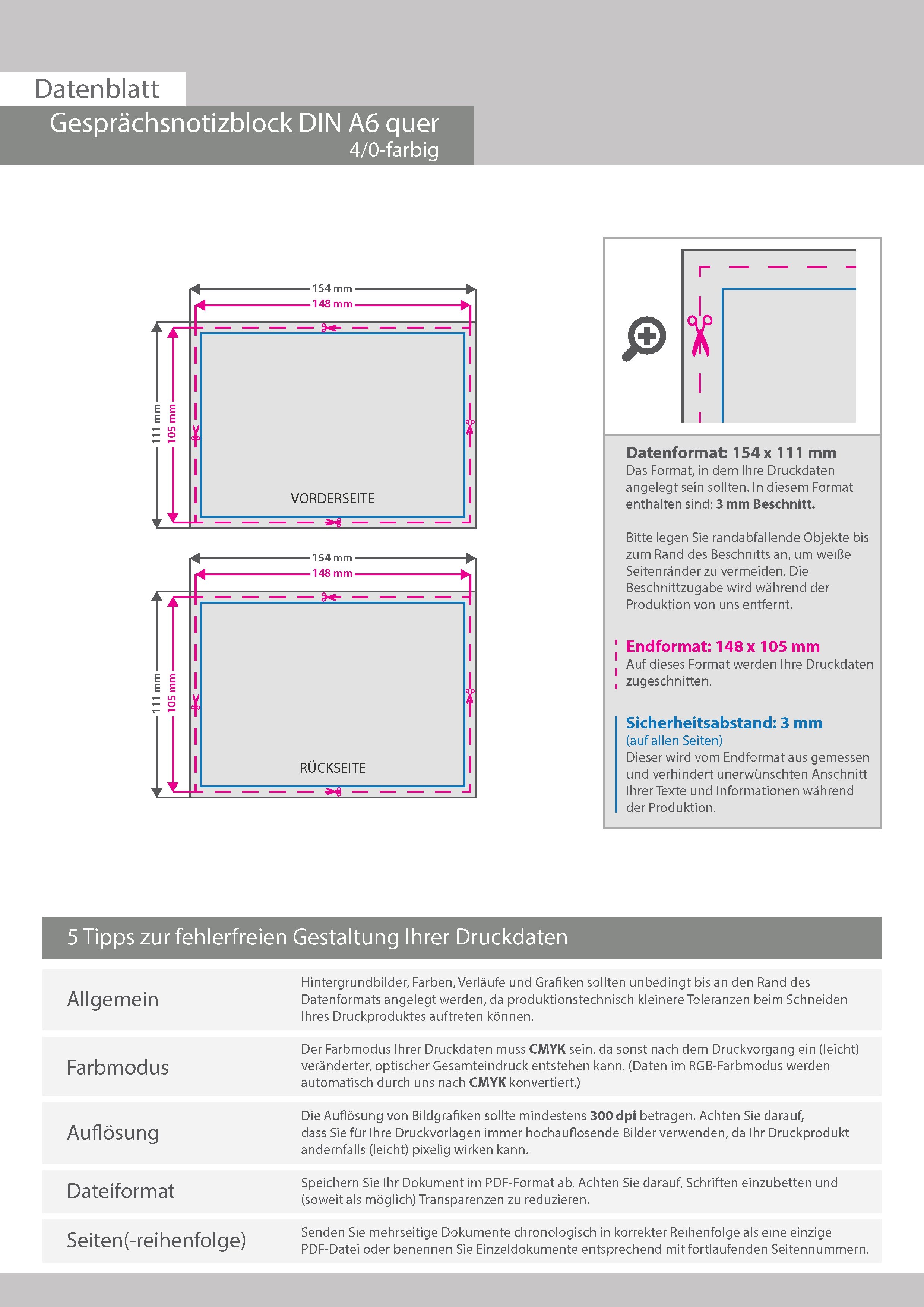 Datenblatt

Gesprächsnotizblock DIN A6 quer
4/0-farbig

154 mm
148 mm
111 mm
105 mm
VORDERSEITE

154 mm
148 mm
111 mm
105 mm
RÜCKSEITE

Datenformat: 154 x 111 mm
Das Format, in dem Ihre Druckdaten angelegt sein sollten. In diesem Format enthalten sind: 3 mm Beschnitt.

Bitte legen Sie randabfallende Objekte bis zum Rand des Beschnitts an, um weiße Seitenränder zu vermeiden. Die Beschnittzugabe wird während der Produktion von uns entfernt.

Endformat: 148 x 105 mm
Auf dieses Format werden Ihre Druckdaten zugeschnitten.

Sicherheitsabstand: 3 mm
(auf allen Seiten)
Dieser wird vom Endformat aus gemessen und verhindert unerwünschten Anschnitt Ihrer Texte und Informationen während der Produktion.

5 Tipps zur fehlerfreien Gestaltung Ihrer Druckdaten

| Allgemein | Hintergrundbilder, Farben, Verläufe und Grafiken sollten unbedingt bis an den Rand des Datenformats angelegt werden, da produktionstechnisch kleinere Toleranzen beim Schneiden Ihres Druckproduktes auftreten können. |
|---|---|
| Farbmodus | Der Farbmodus Ihrer Druckdaten muss CMYK sein, da sonst nach dem Druckvorgang ein (leicht) veränderter, optischer Gesamteindruck entstehen kann. (Daten im RGB-Farbmodus werden automatisch durch uns nach CMYK konvertiert.) |
| Auflösung | Die Auflösung von Bildgrafiken sollte mindestens 300 dpi betragen. Achten Sie darauf, dass Sie für Ihre Druckvorlagen immer hochauflösende Bilder verwenden, da Ihr Druckprodukt andernfalls (leicht) pixelig wirken kann. |
| Dateiformat | Speichern Sie Ihr Dokument im PDF-Format ab. Achten Sie darauf, Schriften einzubetten und (soweit als möglich) Transparenzen zu reduzieren. |
| Seiten(-reihenfolge) | Senden Sie mehrseitige Dokumente chronologisch in korrekter Reihenfolge als eine einzige PDF-Datei oder benennen Sie Einzeldokumente entsprechend mit fortlaufenden Seitennummern. |